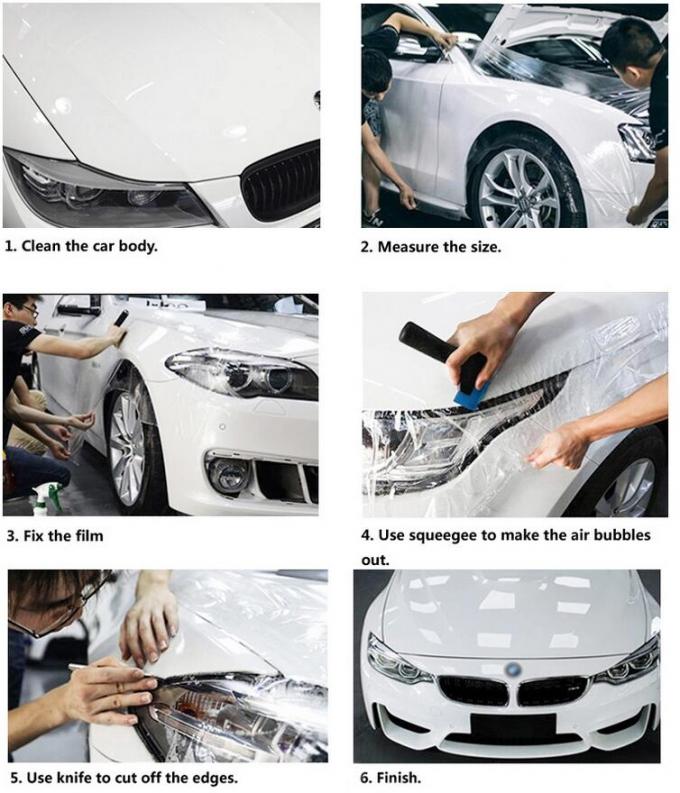 1. Clean the car body.

2. Measure the size.

3. Fix the film

4. Use squeegee to make the air bubbles out.

5. Use knife to cut off the edges.

6. Finish.